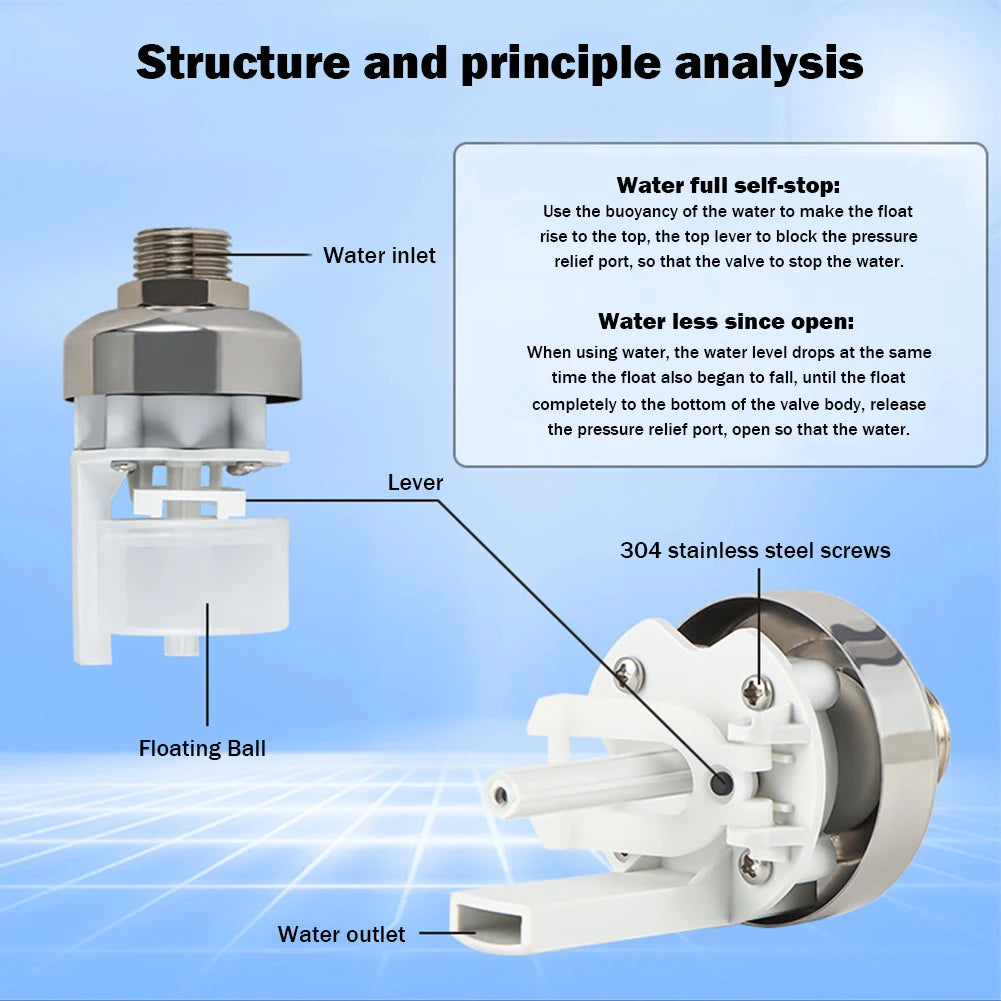 Structure and principle analysis

Water full self-stop:
Use the buoyancy of the water to make the float rise to the top, the top lever to block the pressure relief port, so that the valve to stop the water.

Water less since open:
When using water, the water level drops at the same time the float also began to fall, until the float completely to the bottom of the valve body, release the pressure relief port, open so that the water.

Water inlet

Lever

304 stainless steel screws

Floating Ball

Water outlet