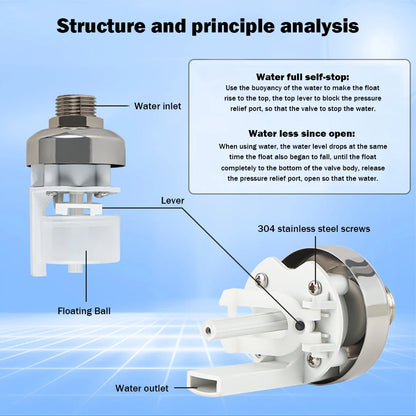 Structure and principle analysis

Water full self-stop:
Use the buoyancy of the water to make the float rise to the top, the top lever to block the pressure relief port, so that the valve to stop the water.

Water less since open:
When using water, the water level drops at the same time the float also began to fall, until the float completely to the bottom of the valve body, release the pressure relief port, open so that the water.

Water inlet

Lever

304 stainless steel screws

Floating Ball

Water outlet